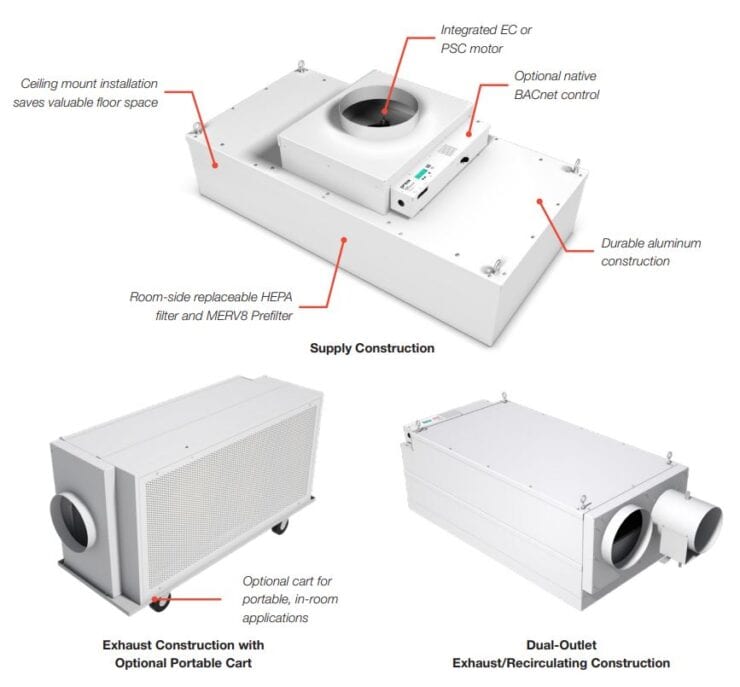 Integrated EC or PSC motor

Ceiling mount installation saves valuable floor space

Optional native BACnet control

Durable aluminum construction

Room-side replaceable HEPA filter and MERV8 Prefilter

Supply Construction

Optional cart for portable, in-room applications

Exhaust Construction with Optional Portable Cart

Dual-Outlet Exhaust/Recirculating Construction